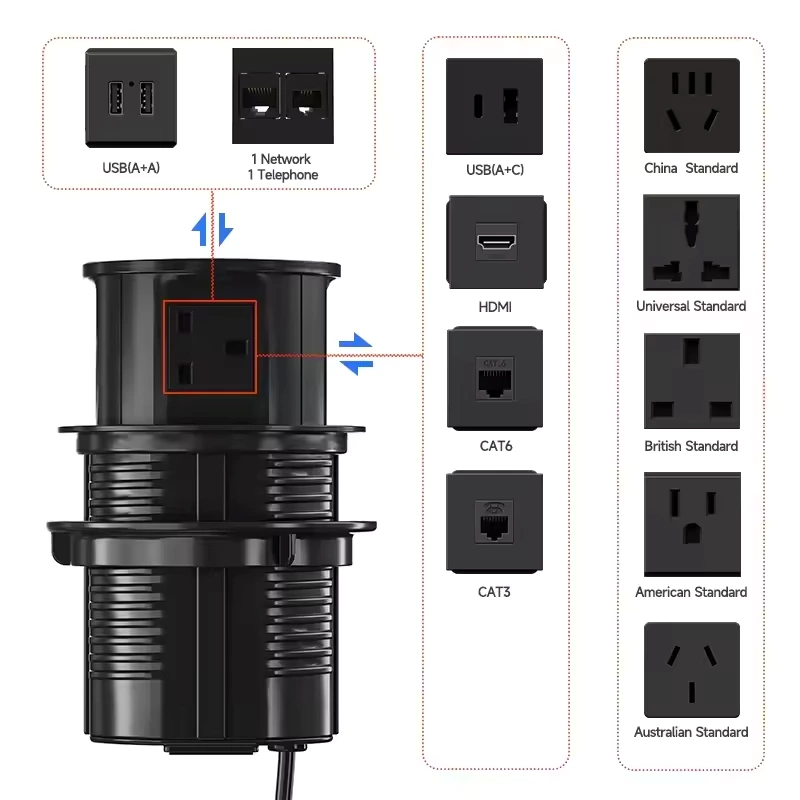 USB(A+A)

1 Network
1 Telephone

USB(A+C)

HDMI

CAT.6

CAT6

CAT3

China Standard

Universal Standard

British Standard

American Standard

Australian Standard