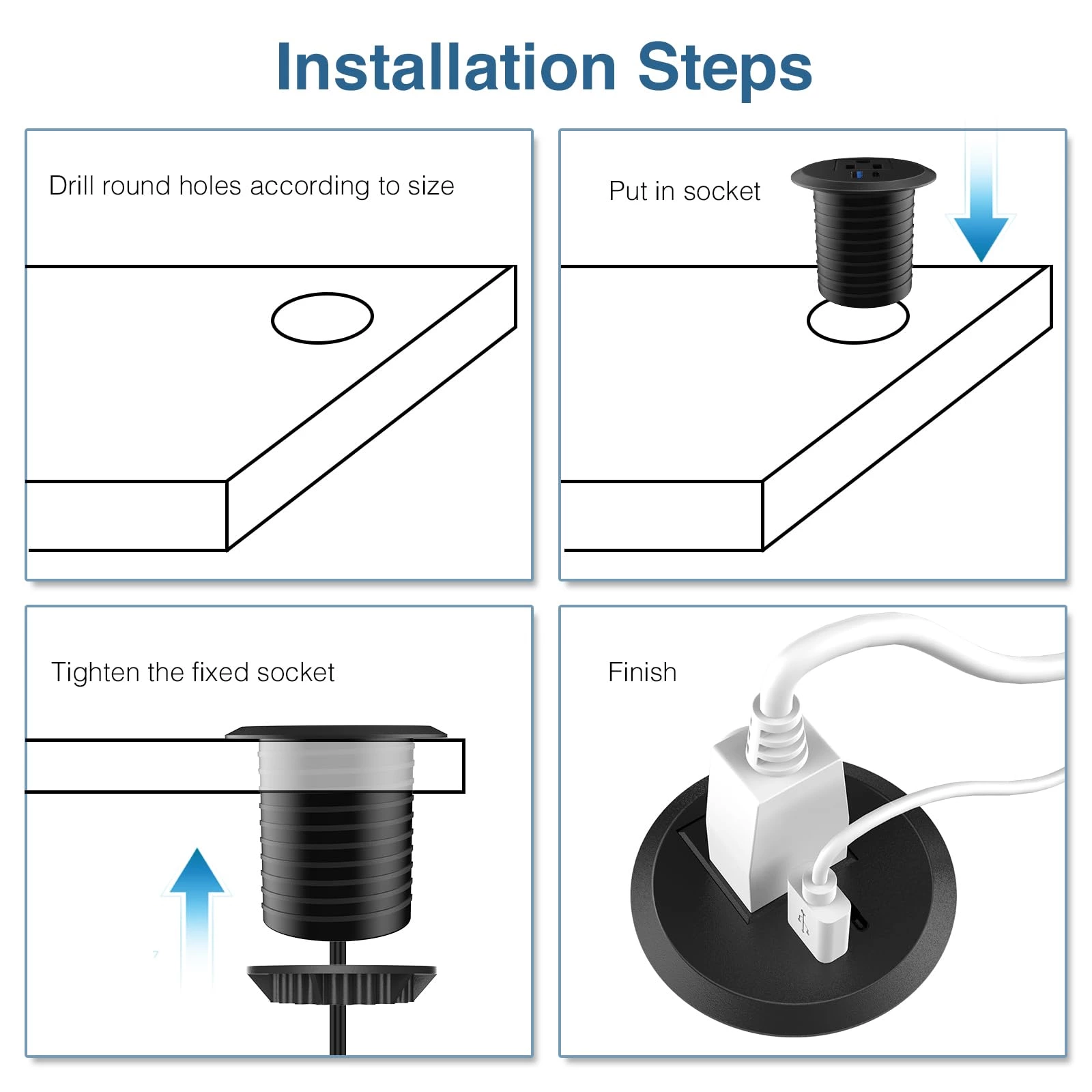 Installation Steps

Drill round holes according to size

Put in socket

Tighten the fixed socket

Finish