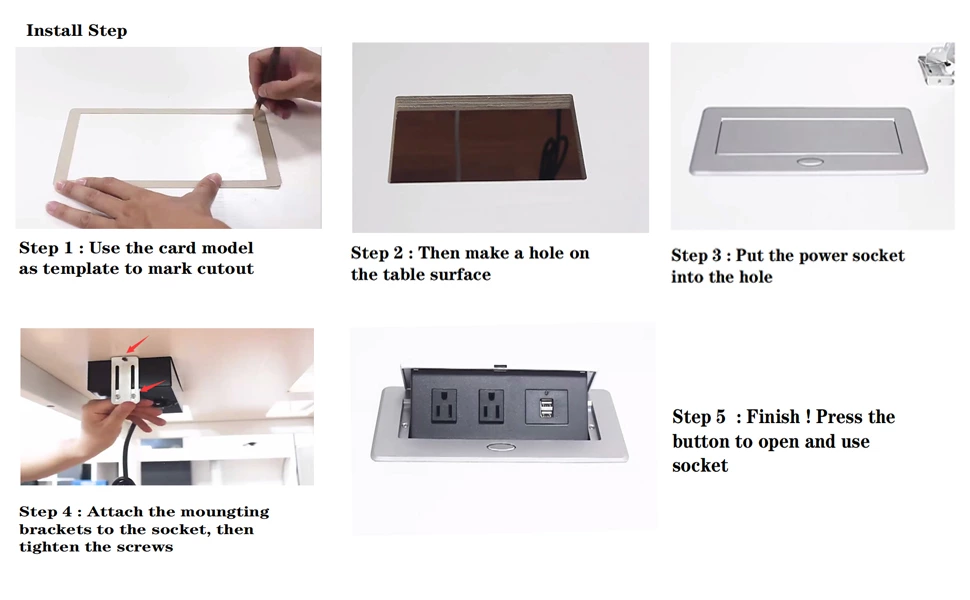 Install Step

Step 1 : Use the card model as template to mark cutout

Step 2 : Then make a hole on the table surface

Step 3 : Put the power socket into the hole

Step 4 : Attach the moungting brackets to the socket, then tighten the screws

Step 5 : Finish ! Press the button to open and use socket